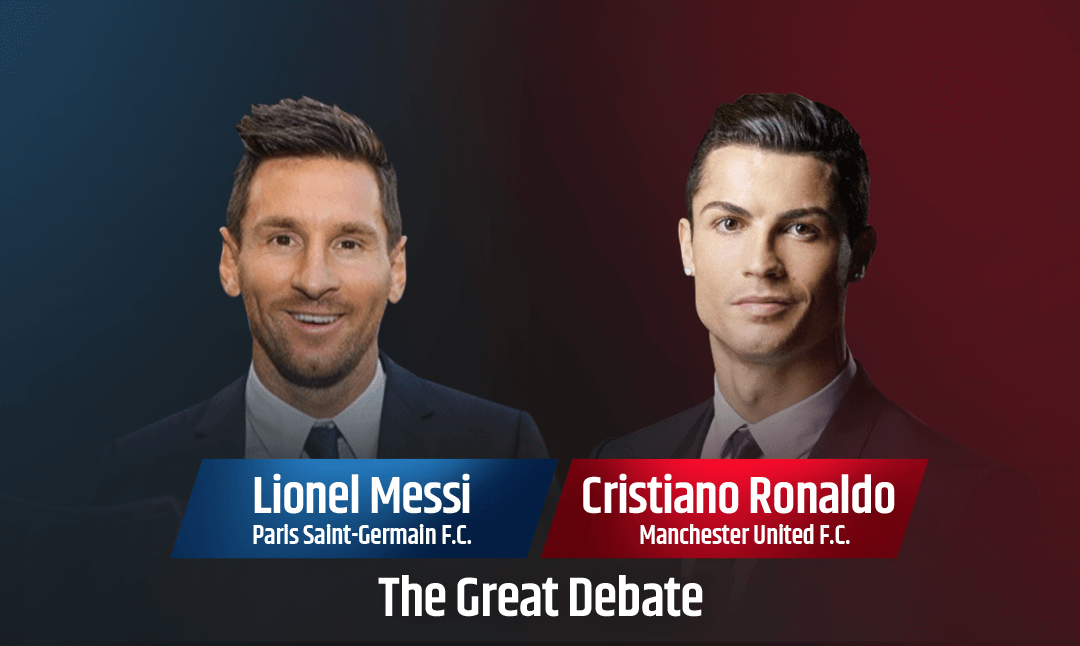 Lionel Messi
Paris Saint-Germain F.C.

Cristiano Ronaldo
Manchester United F.C.

The Great Debate